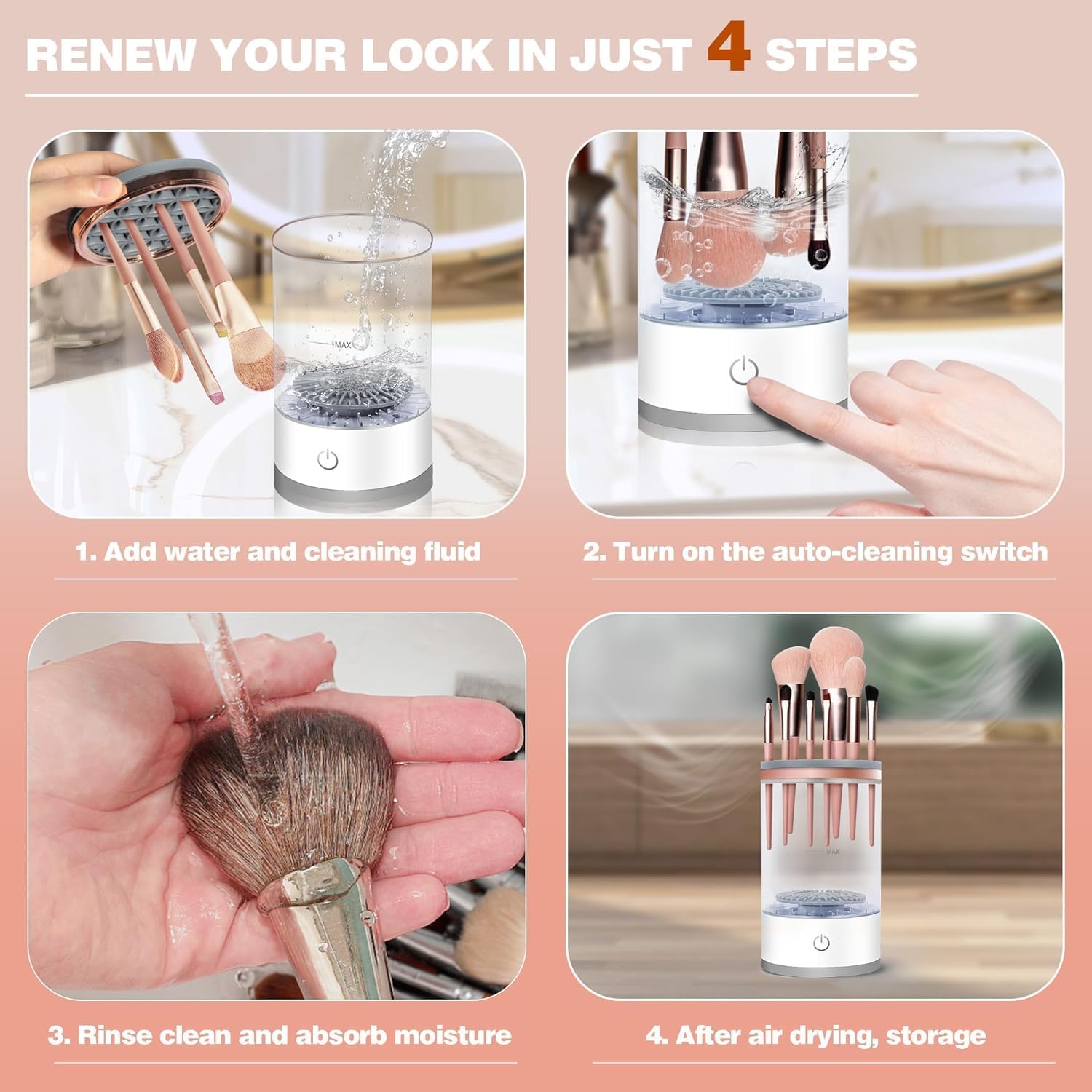 RENEW YOUR LOOK IN JUST 4 STEPS

MAX

1. Add water and cleaning fluid

2. Turn on the auto-cleaning switch

3. Rinse clean and absorb moisture

MAX

4. After air drying, storage