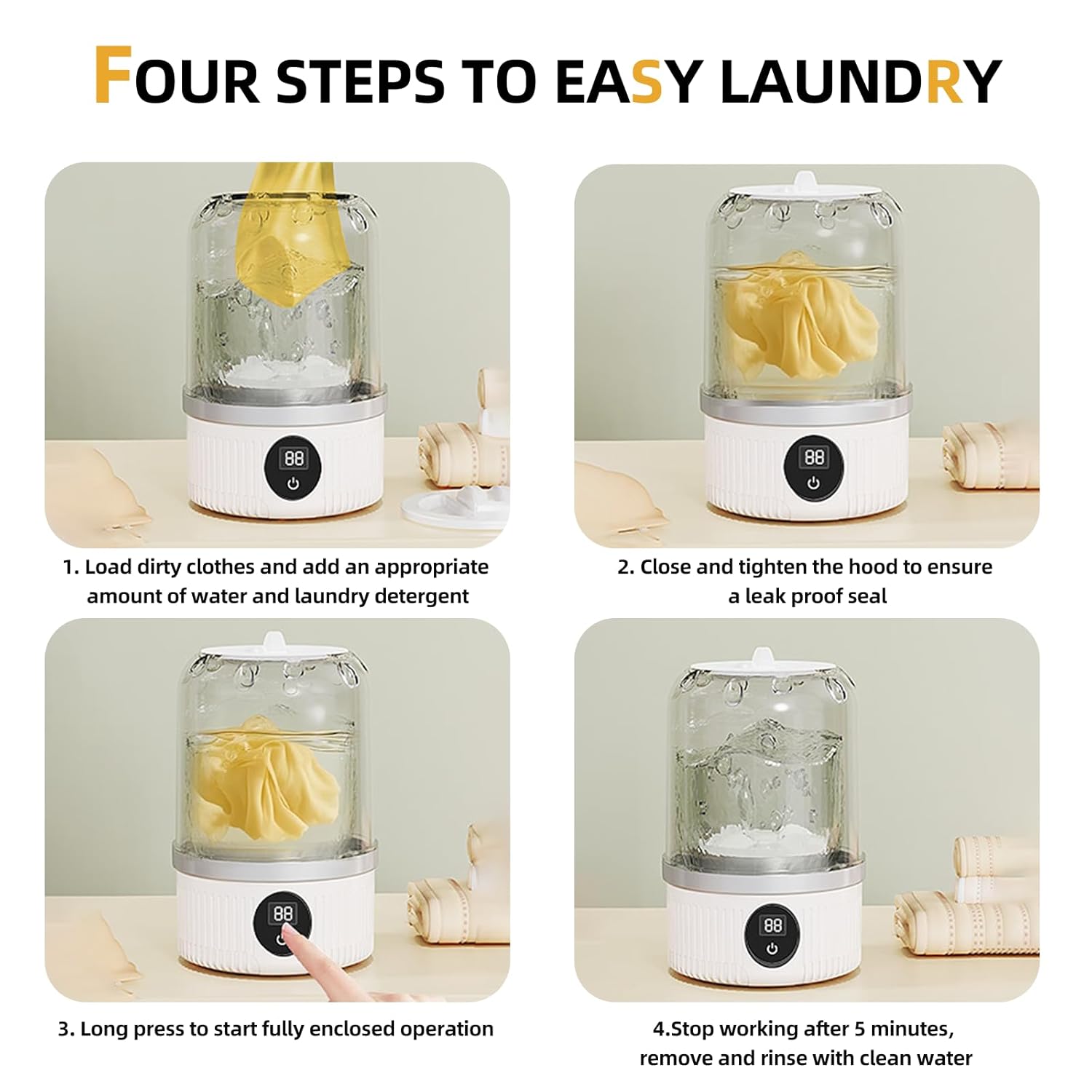 FOUR STEPS TO EASY LAUNDRY

88

1. Load dirty clothes and add an appropriate amount of water and laundry detergent

88

2. Close and tighten the hood to ensure a leak proof seal

88

3. Long press to start fully enclosed operation

88

4.Stop working after 5 minutes, remove and rinse with clean water