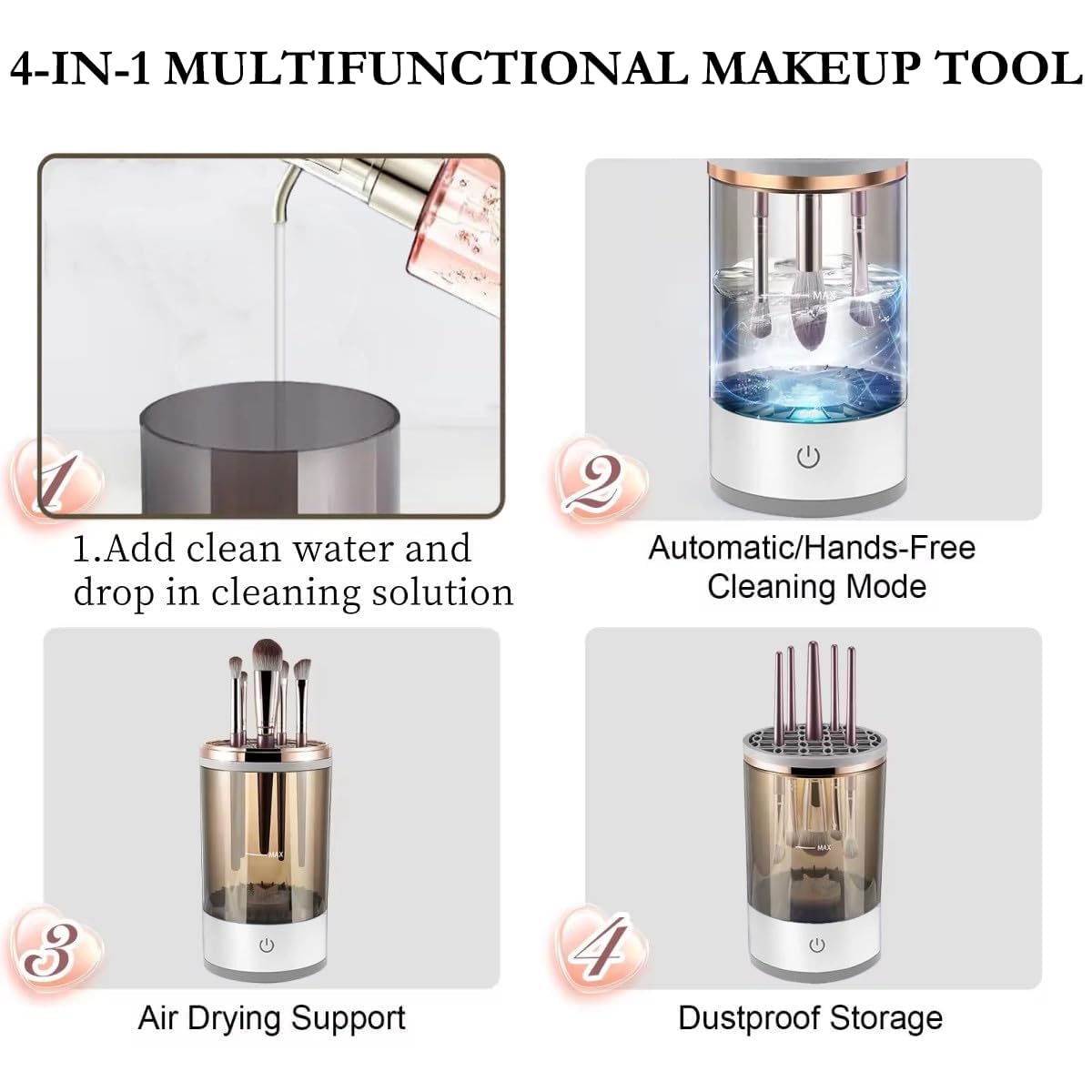 4-IN-1 MULTIFUNCTIONAL MAKEUP TOOL

1

1.Add clean water and drop in cleaning solution

MAX

2

Automatic/Hands-Free Cleaning Mode

MAX

3

Air Drying Support

MAX

4

Dustproof Storage